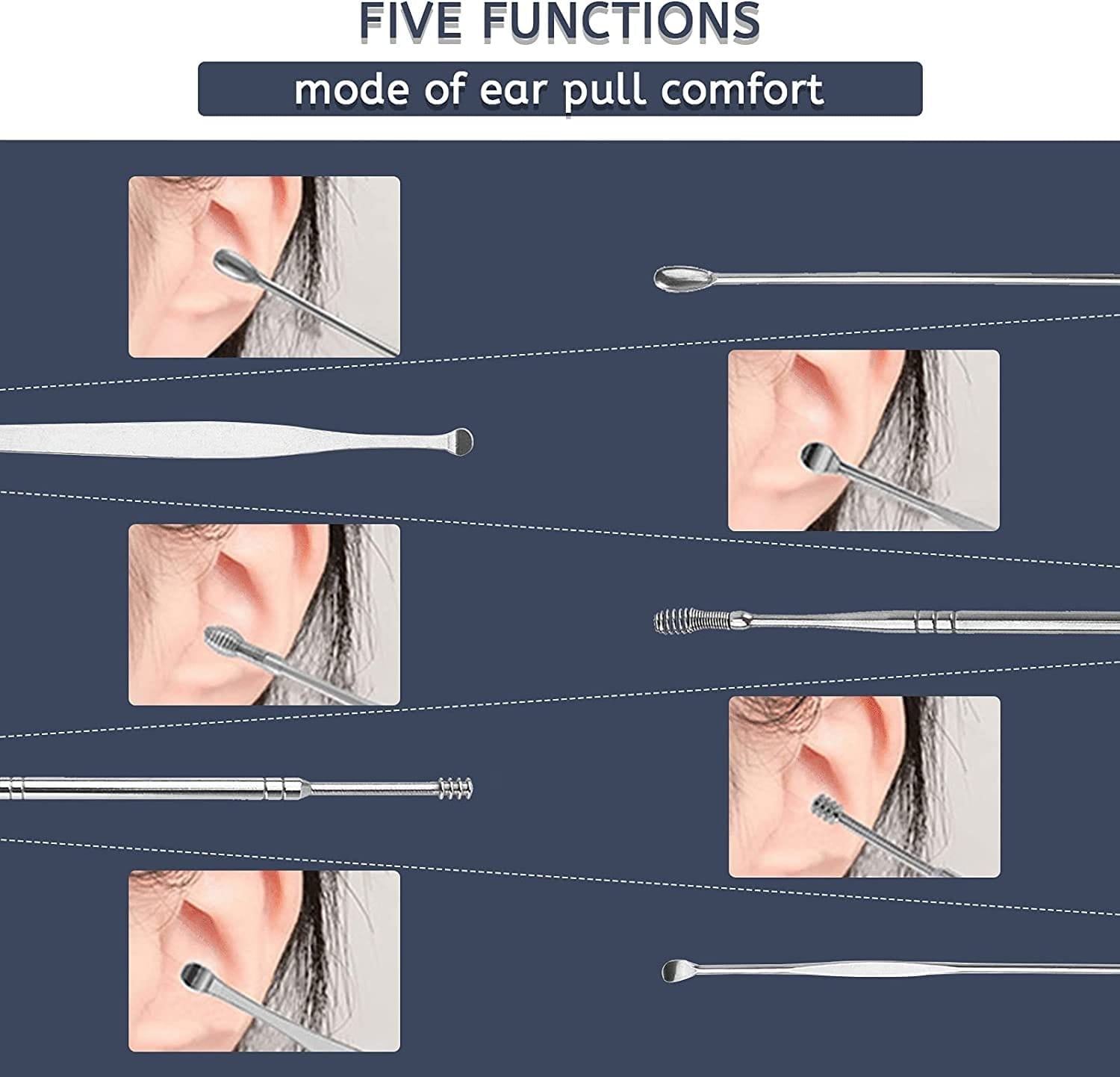 FIVE FUNCTIONS

mode of ear pull comfort